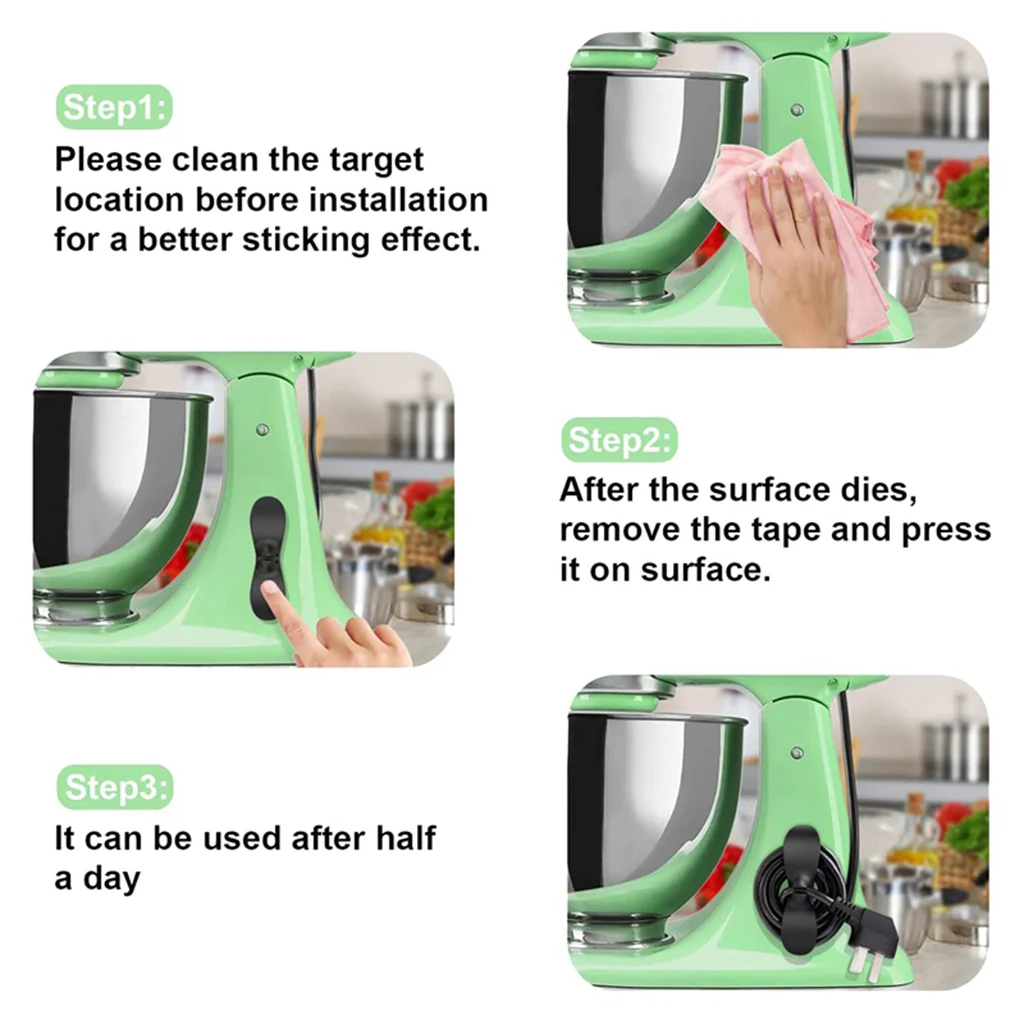 Step1:
Please clean the target location before installation for a better sticking effect.

Step2:
After the surface dies, remove the tape and press it on surface.

Step3:
It can be used after half a day